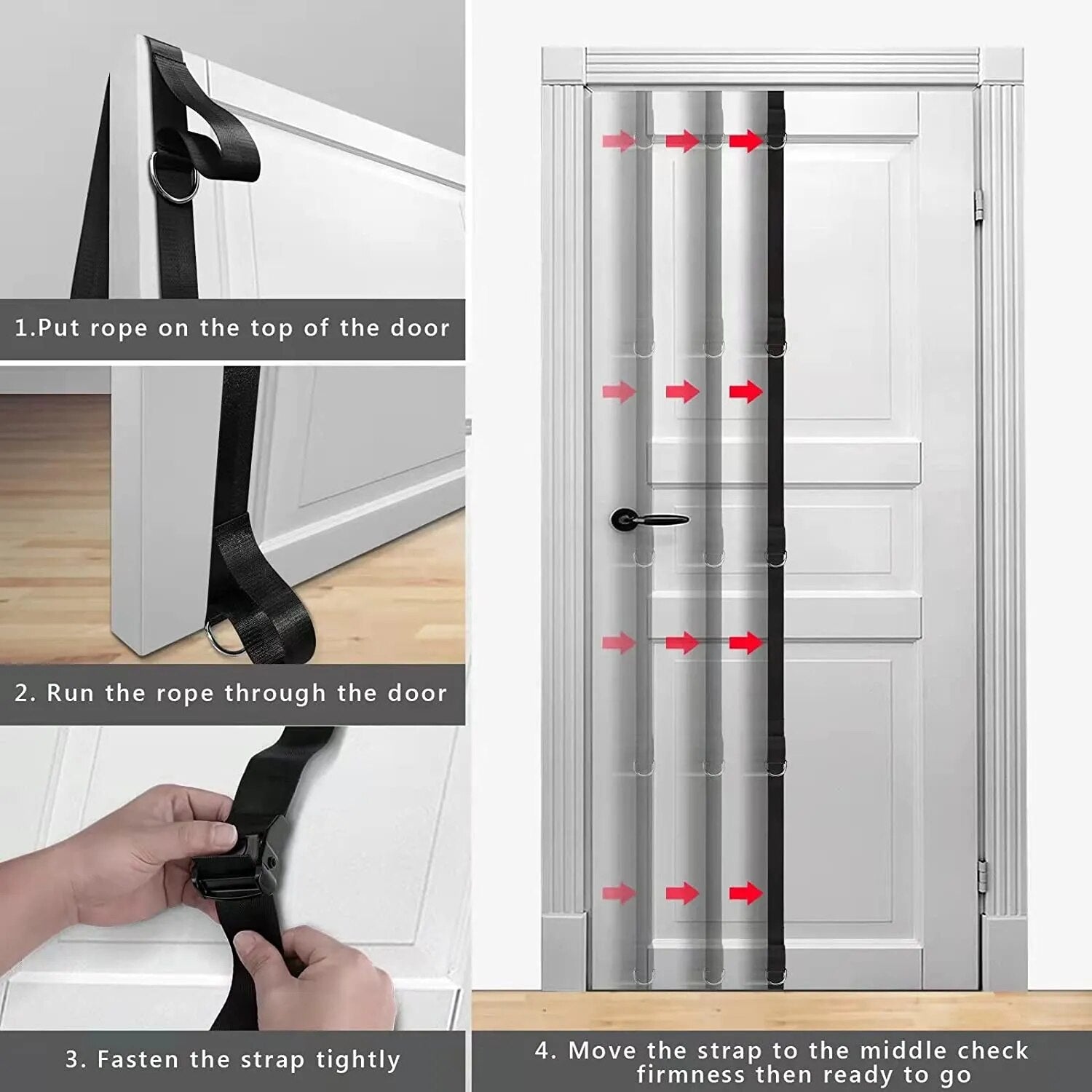 1.Put rope on the top of the door

2. Run the rope through the door

3. Fasten the strap tightly

4. Move the strap to the middle check firmness then ready to go