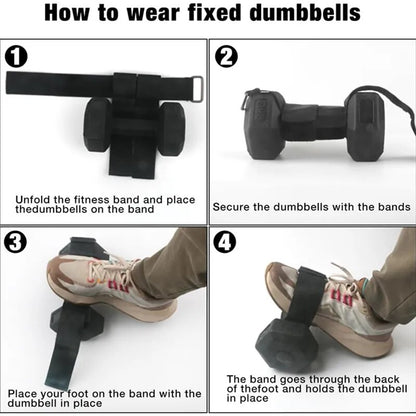 How to wear fixed dumbbells

1

Unfold the fitness band and place thedumbbells on the band

2

Secure the dumbbells with the bands

3

Place your foot on the band with the dumbbell in place

4

The band goes through the back of thefoot and holds the dumbbell in place